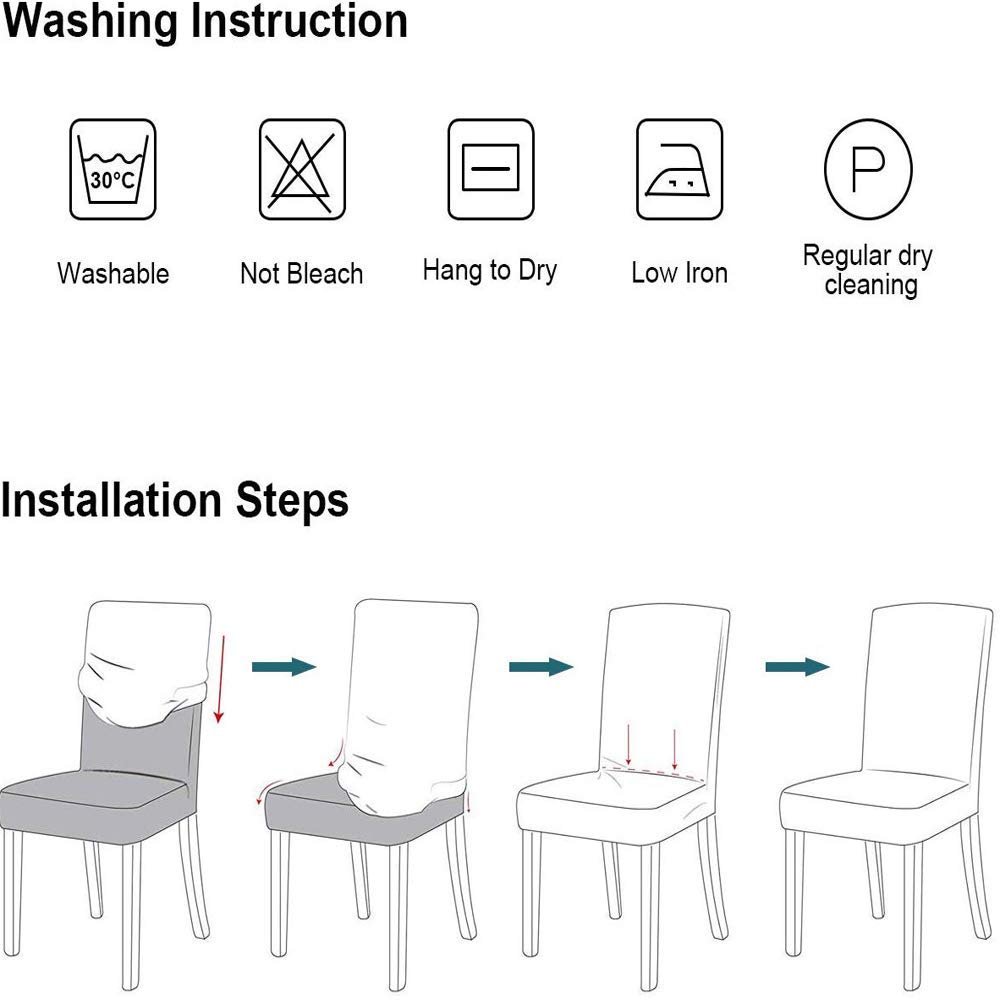 Washing Instruction

30°C

Washable

Not Bleach

Hang to Dry

Low Iron

P

Regular dry cleaning

Installation Steps